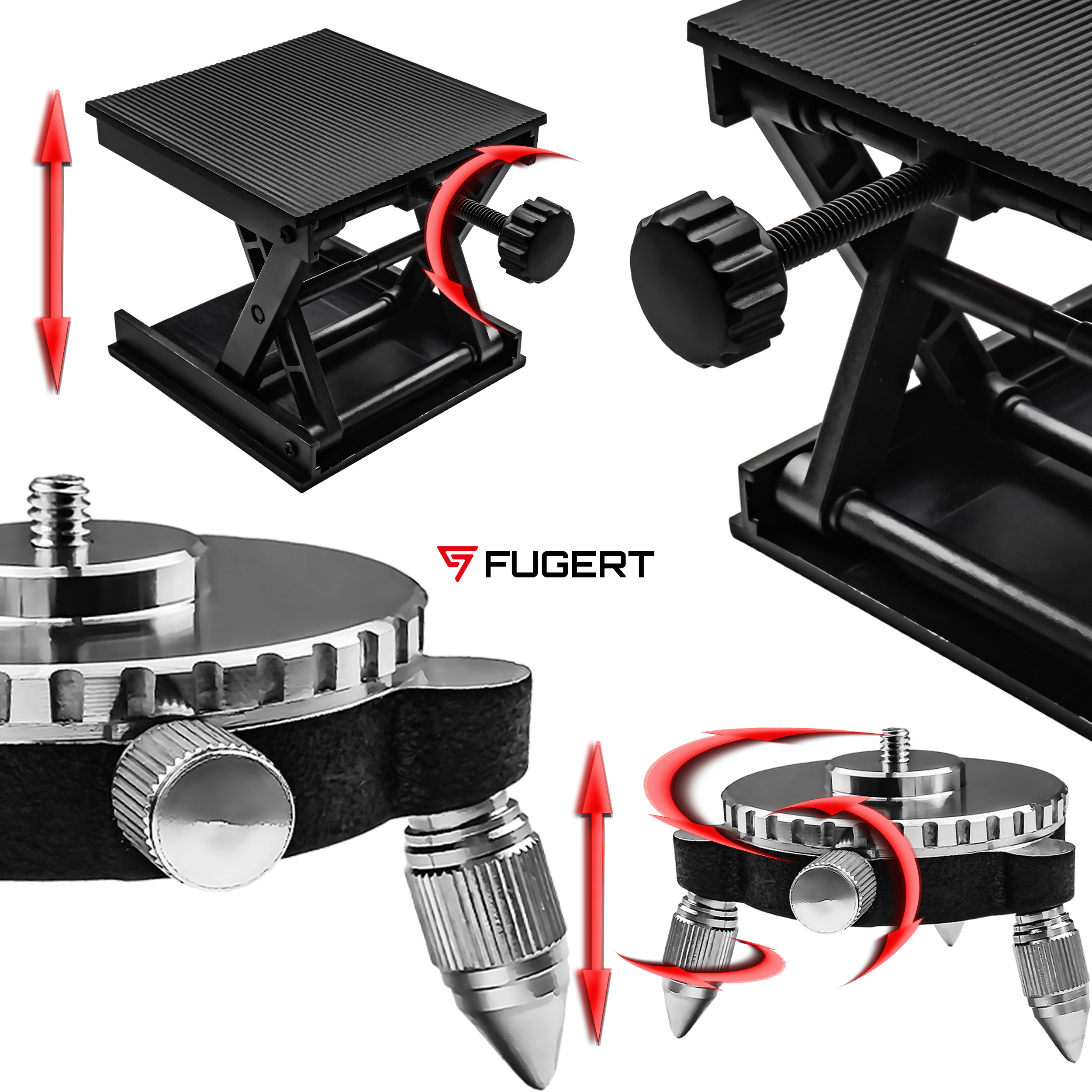 FUGERT